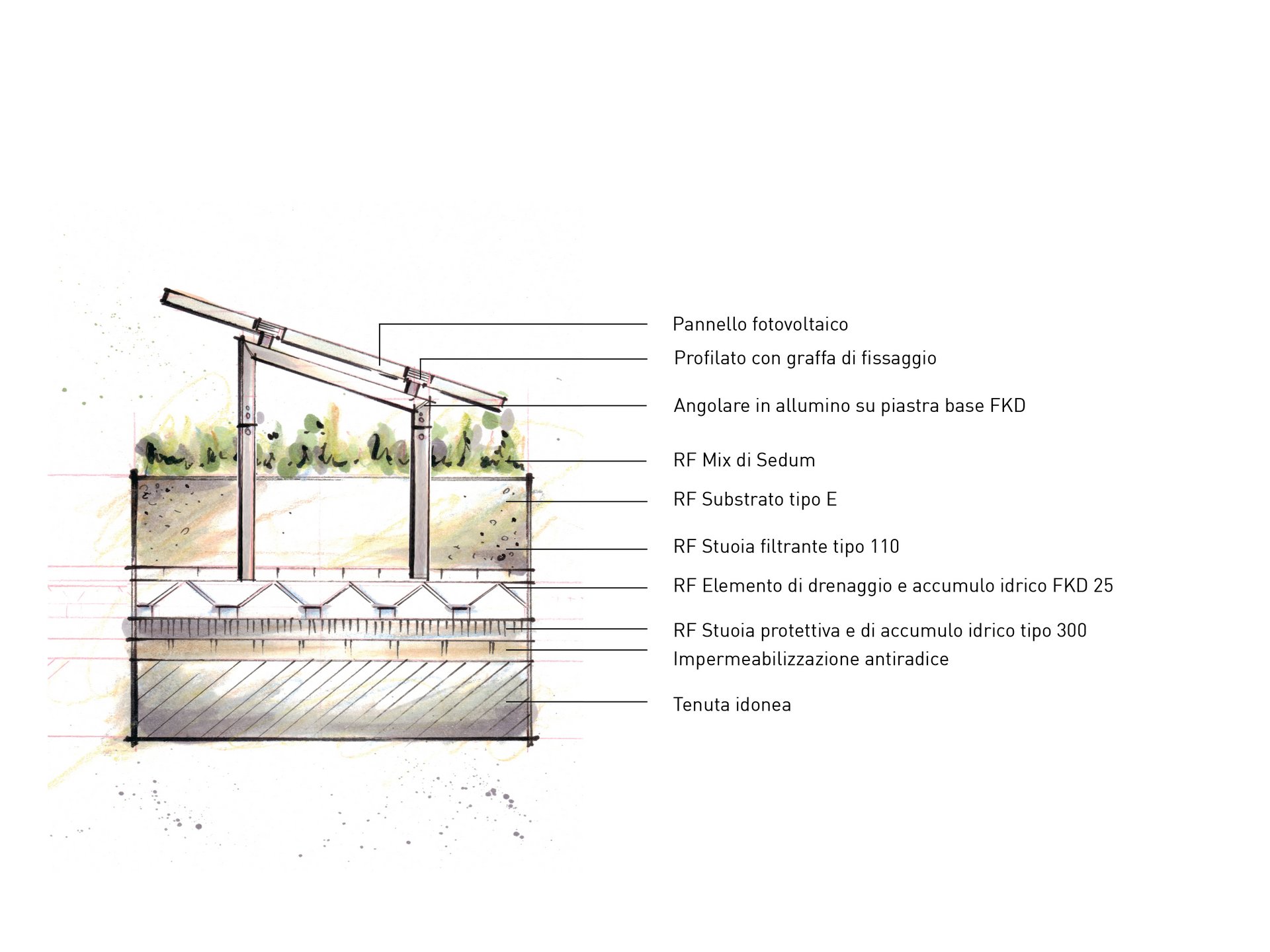 Pannello fotovoltaico

Profilato con graffa di fissaggio

Angolare in allumino su piastra base FKD

RF Mix di Sedum

RF Substrato tipo E

RF Stuoia filtrante tipo 110

RF Elemento di drenaggio e accumulo idrico FKD 25

RF Stuoia protettiva e di accumulo idrico tipo 300

Impermeabilizzazione antiradice

Tenuta idonea